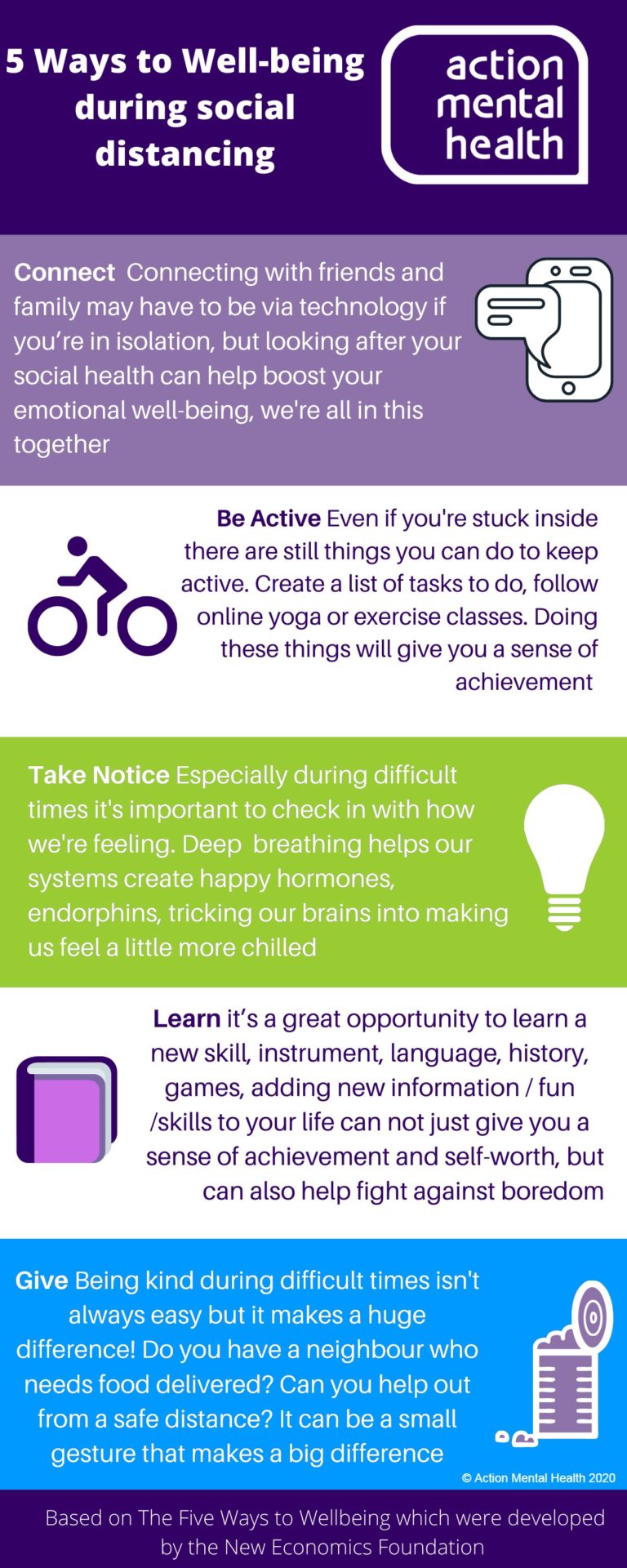 5 Ways to Well-being during social distancing

action mental health

Connect Connecting with friends and family may have to be via technology if you're in isolation, but looking after your social health can help boost your emotional well-being, we're all in this together

Be Active Even if you're stuck inside there are still things you can do to keep active. Create a list of tasks to do, follow online yoga or exercise classes. Doing these things will give you a sense of achievement

Take Notice Especially during difficult times it's important to check in with how we're feeling. Deep breathing helps our systems create happy hormones, endorphins, tricking our brains into making us feel a little more chilled

Learn it's a great opportunity to learn a new skill, instrument, language, history, games, adding new information / fun /skills to your life can not just give you a sense of achievement and self-worth, but can also help fight against boredom

Give Being kind during difficult times isn't always easy but it makes a huge difference! Do you have a neighbour who needs food delivered? Can you help out from a safe distance? It can be a small gesture that makes a big difference

© Action Mental Health 2020

Based on The Five Ways to Wellbeing which were developed by the New Economics Foundation